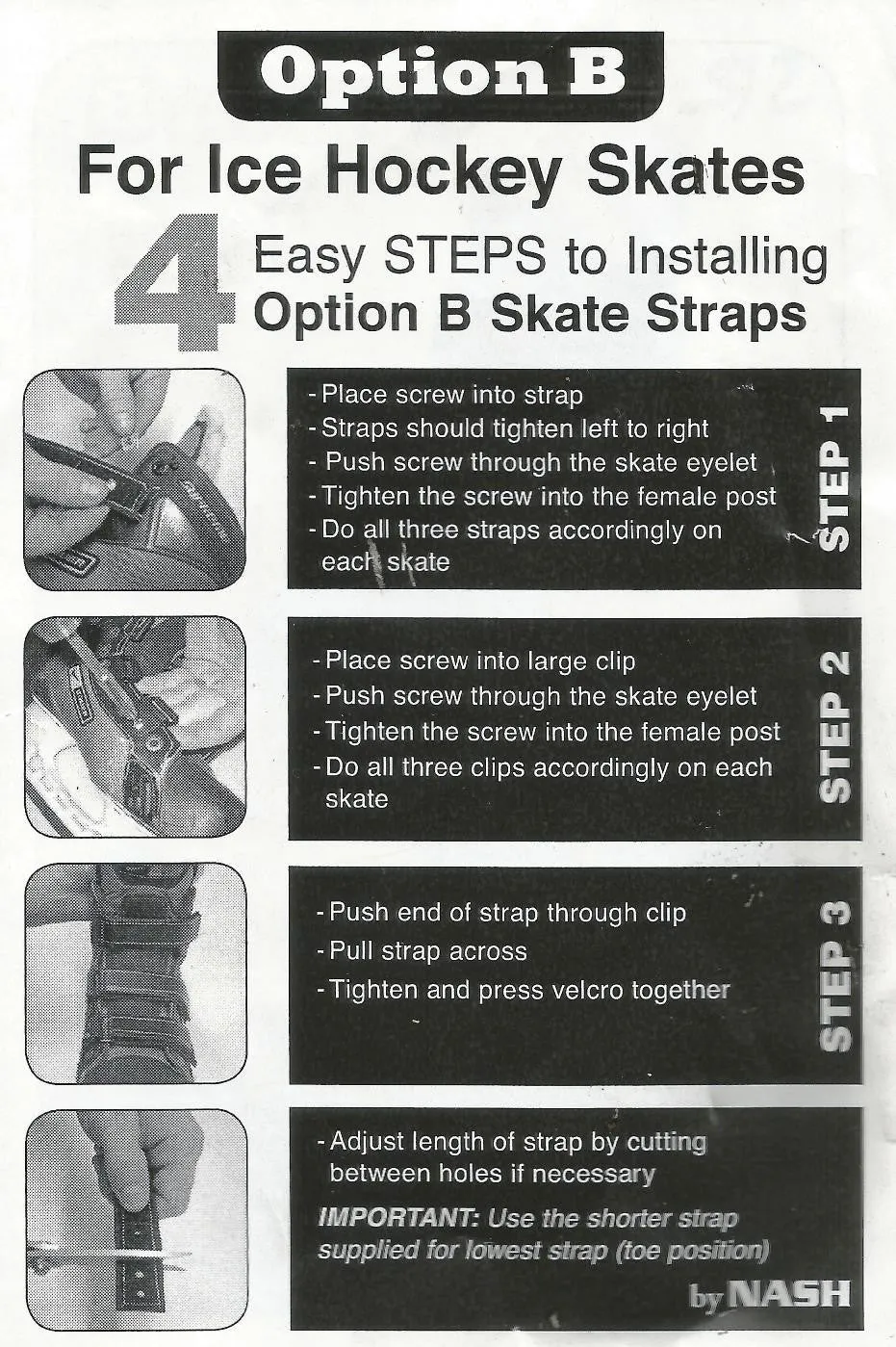 Option B

For Ice Hockey Skates

4 Easy STEPS to Installing Option B Skate Straps

- Place screw into strap
- Straps should tighten left to right
- Push screw through the skate eyelet
- Tighten the screw into the female post
- Do all three straps accordingly on each skate

STEP 1

- Place screw into large clip
- Push screw through the skate eyelet
- Tighten the screw into the female post
- Do all three clips accordingly on each skate

STEP 2

- Push end of strap through clip
- Pull strap across
- Tighten and press velcro together

STEP 3

- Adjust length of strap by cutting between holes if necessary

IMPORTANT: Use the shorter strap supplied for lowest strap (toe position)

by NASH